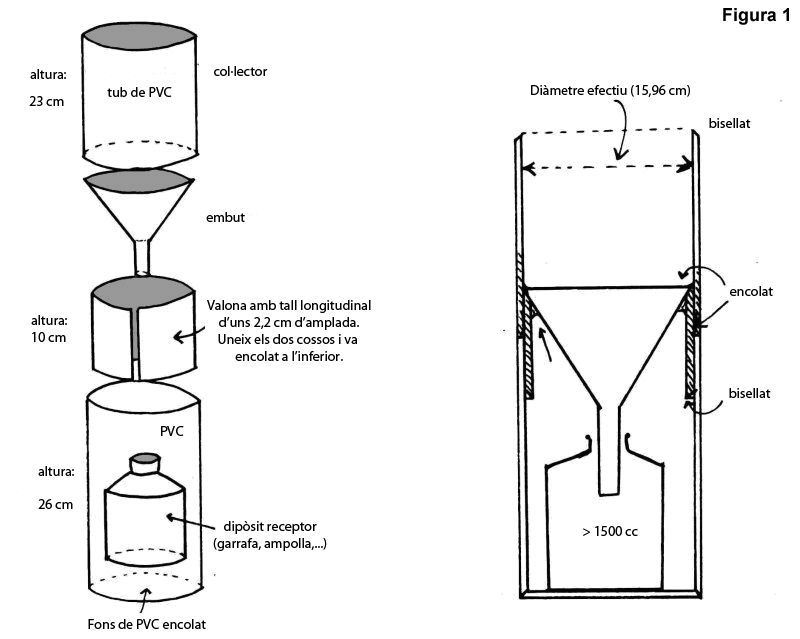 Figura 1

altura:
23 cm

tub de PVC

col·lector

embut

altura:
10 cm

Valona amb tall longitudinal d'uns 2,2 cm d'amplada. Uneix els dos cossos i va encolat a l'inferior.

PVC

altura:
26 cm

dipòsit receptor (garrafa, ampolla,...)

Fons de PVC encolat

Diàmetre efectiu (15,96 cm)

bisellat

encolat

bisellat

> 1500 cc